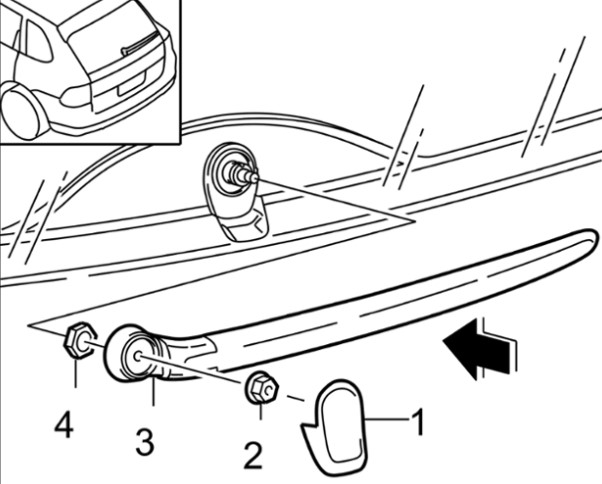 4
3
2
1