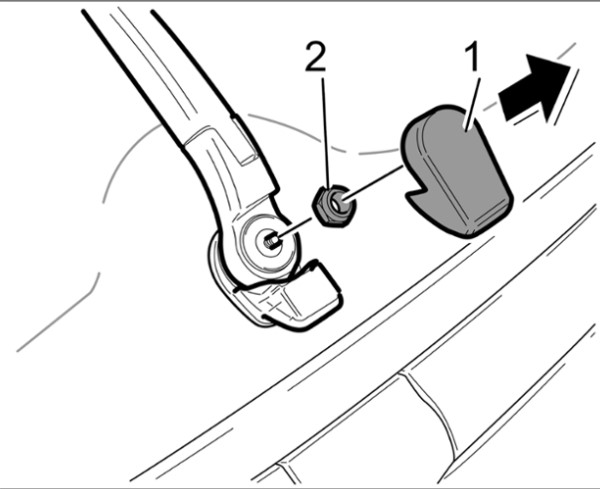 2
1