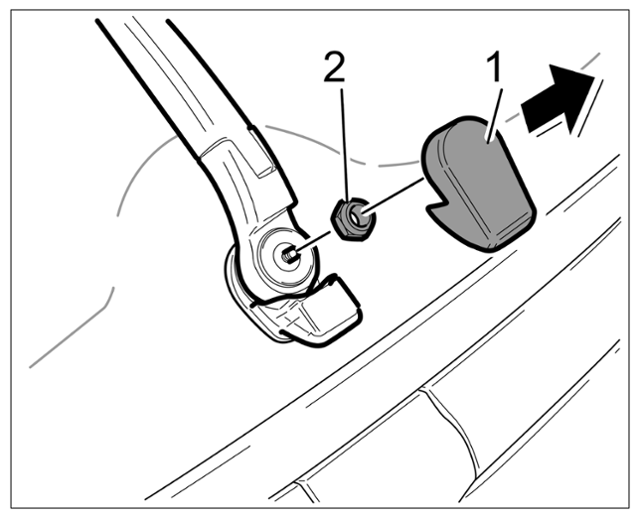 2
1