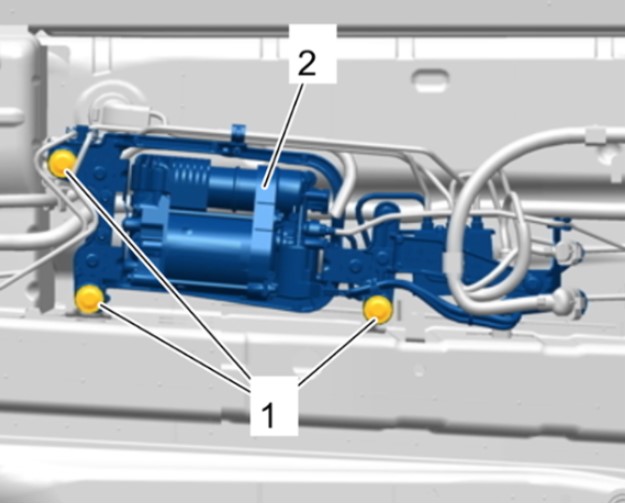 2

1