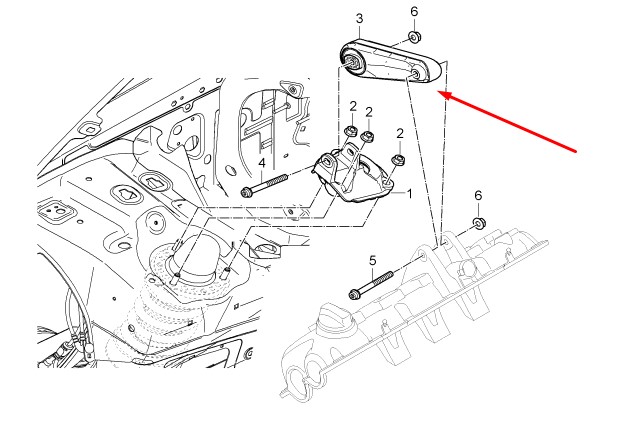 3
6
2
2
2
4
1
6
5