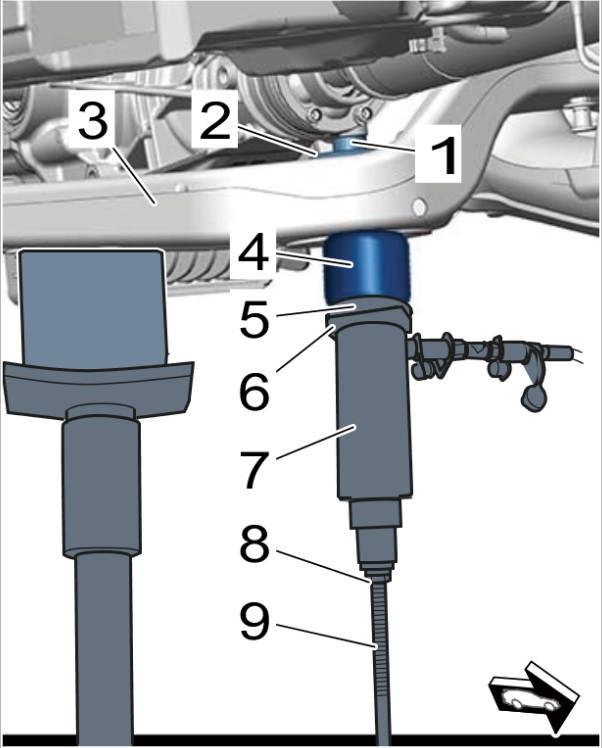 3
2
1
4
5
6
7
8
9