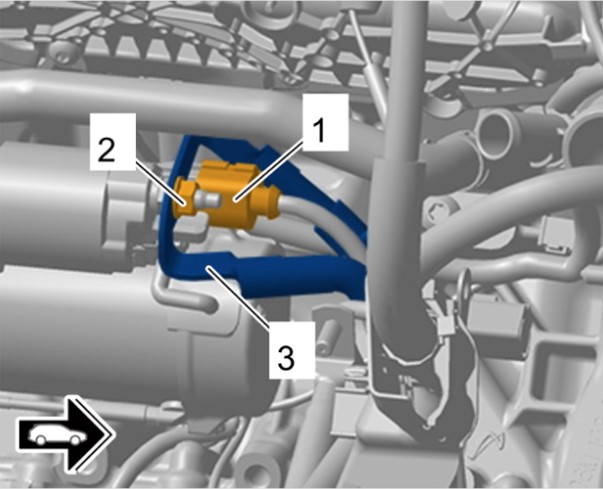 2
1
3