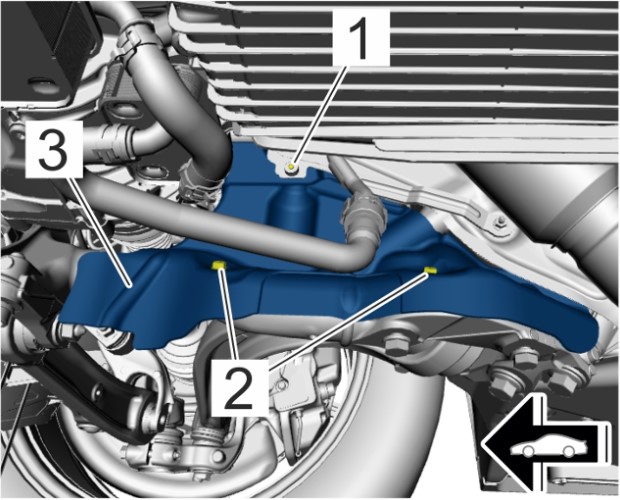 1
3
2