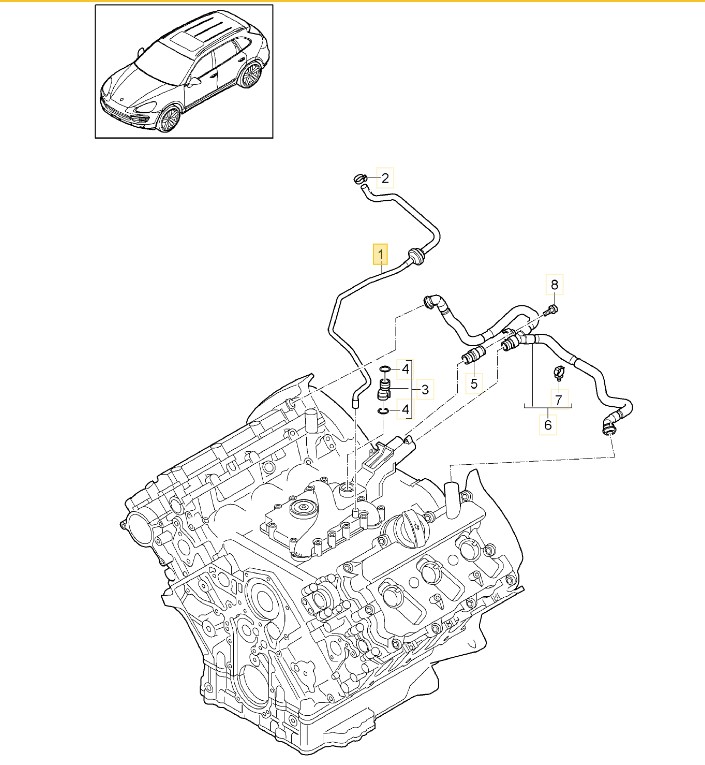 2
1
8
4
3
4
5
7
6