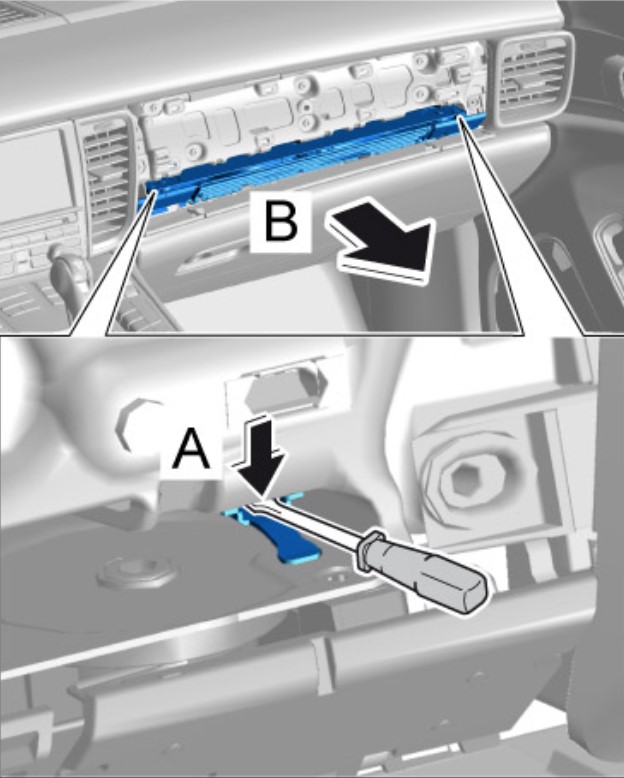 B

A