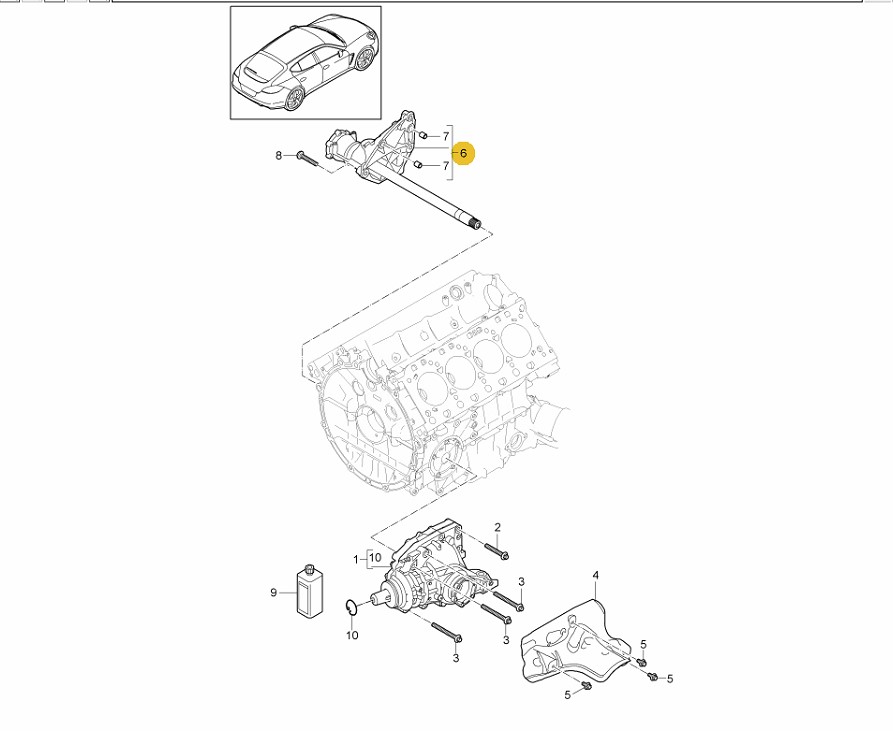 7
6
7
8
2
1
10
3
4
9
3
10
3
3
5
5
5