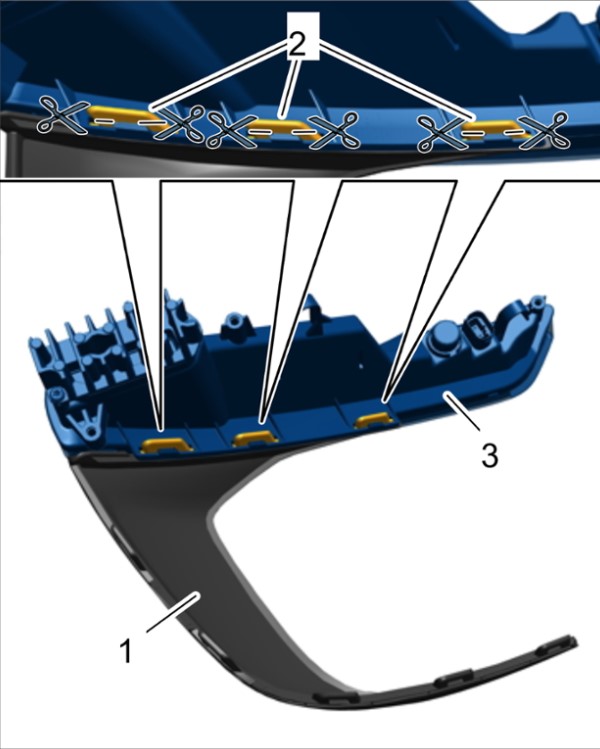 2

3

1