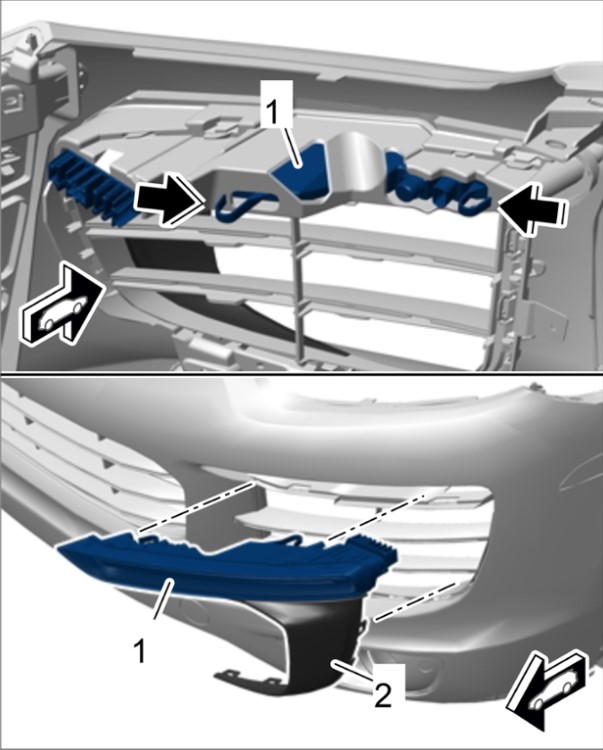 1

1

2