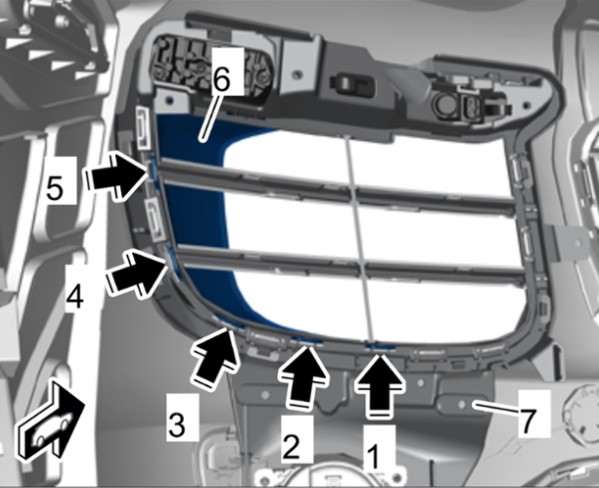 6
5
4
3
2
1
7