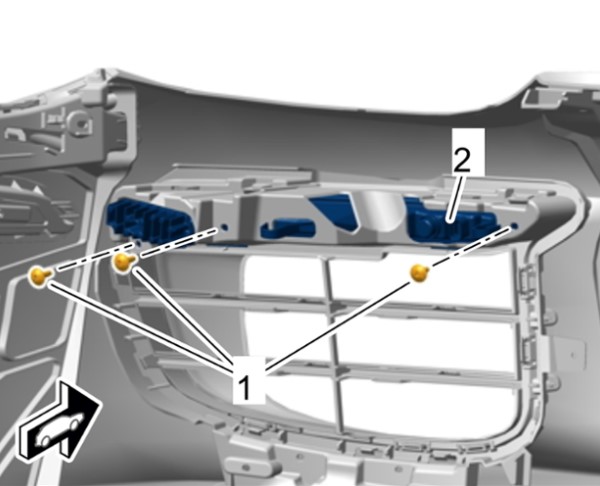 2

1