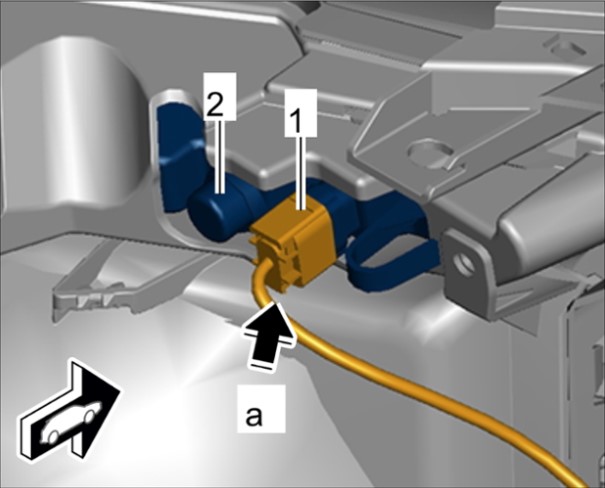 2
1
a