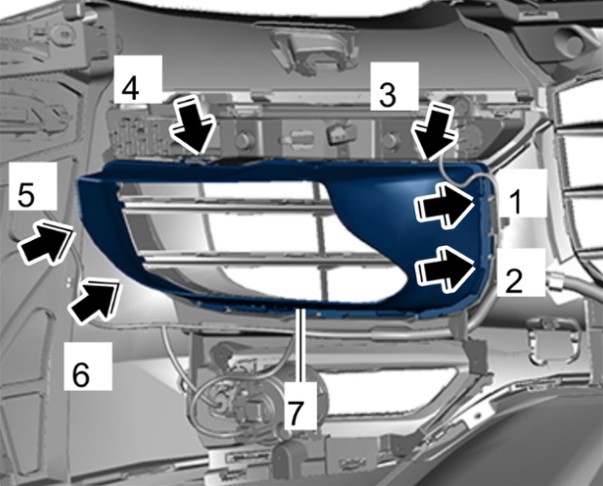 4
3
5
1
2
6
7