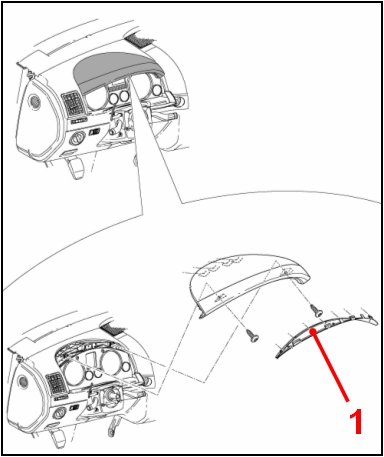 1