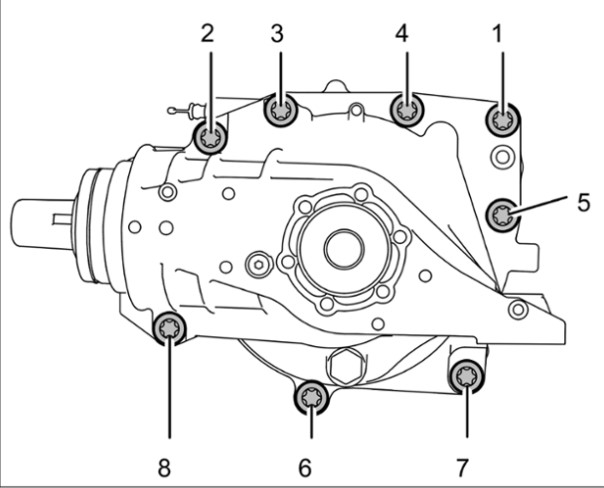 2
3
4
1
5
8
6
7