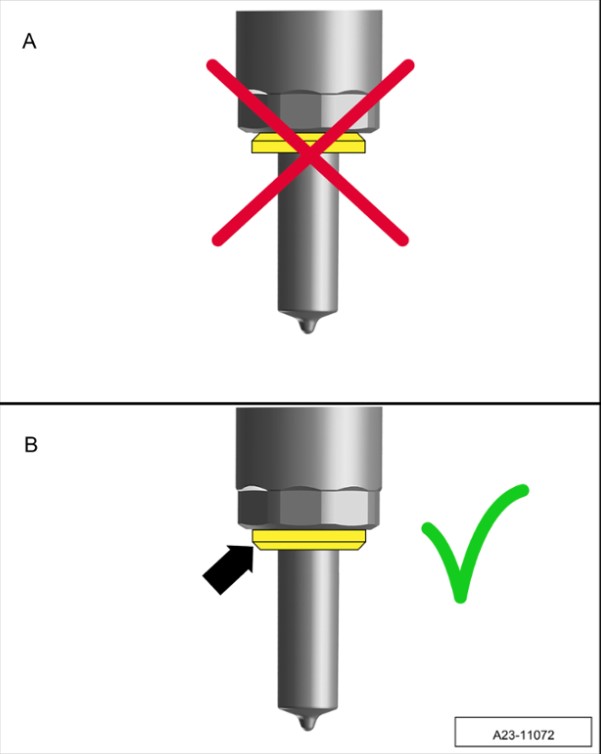 A

B

A23-11072