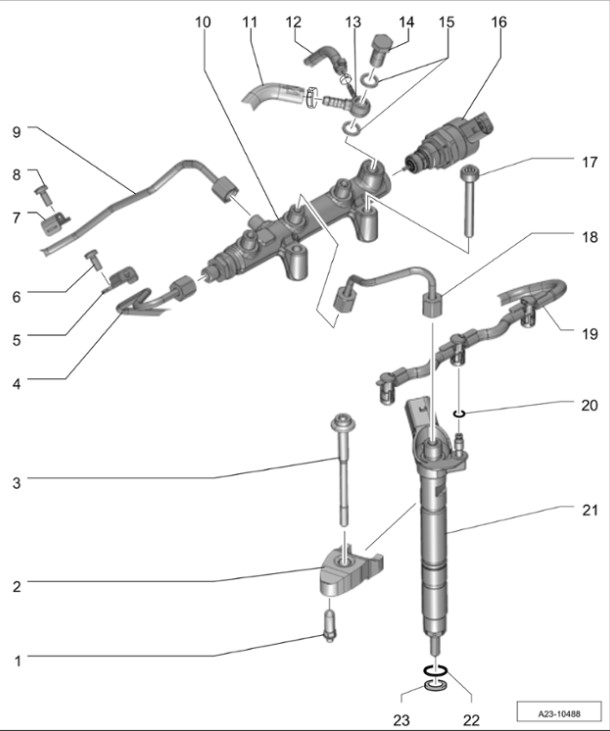 10
11
12
13
14
15
16
9
8
7
17
18
6
5
4
19
20
3
21
2
1
23
22
A23-10488