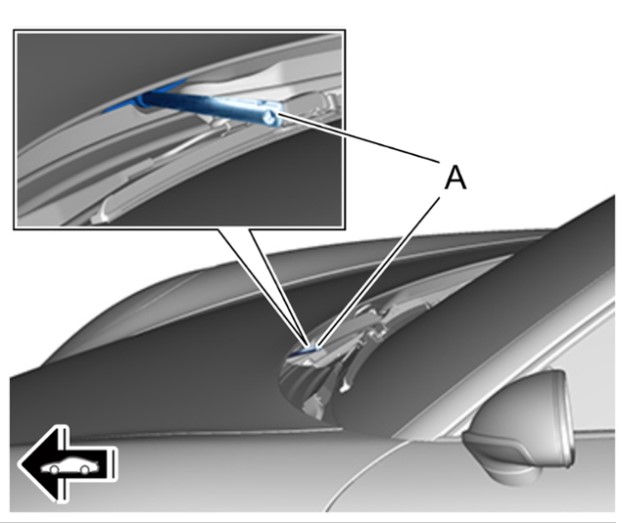 A