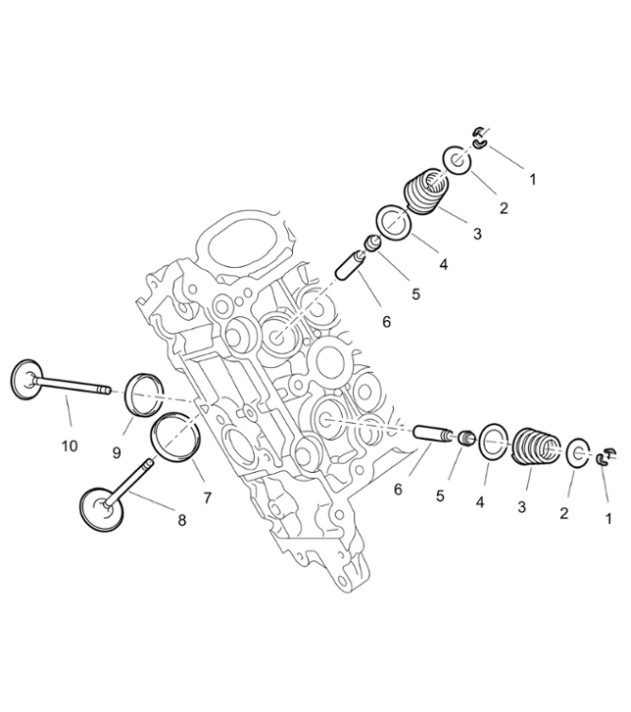 1
2
3
4
5
6
10
9
7
8
6
5
4
3
2
1