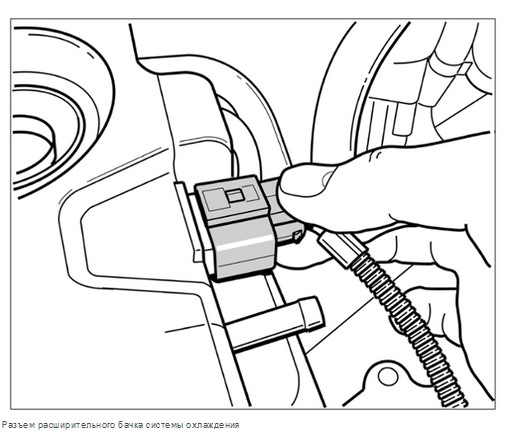 Разъем расширительного бачка системы охлаждения