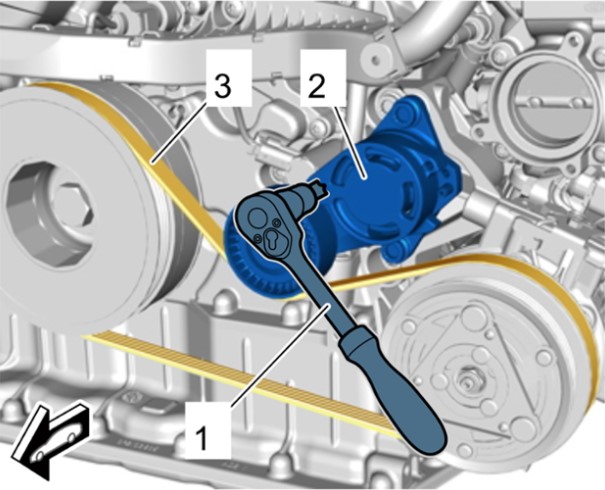 3
2
1