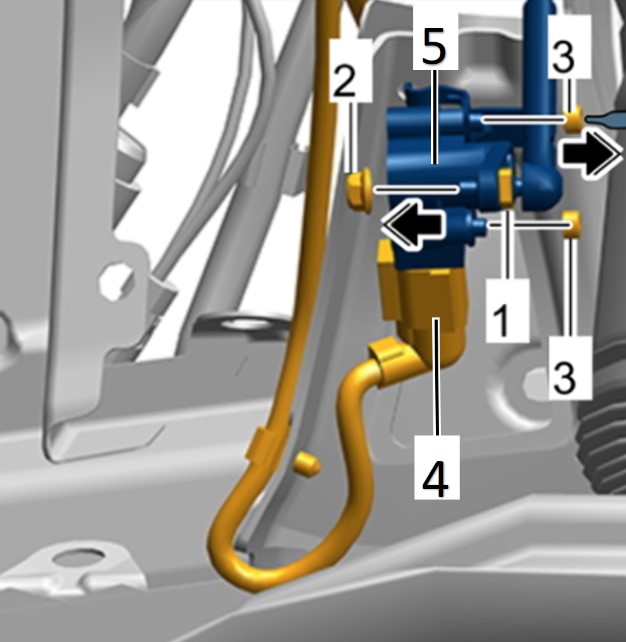 5
3
2
1
3
4