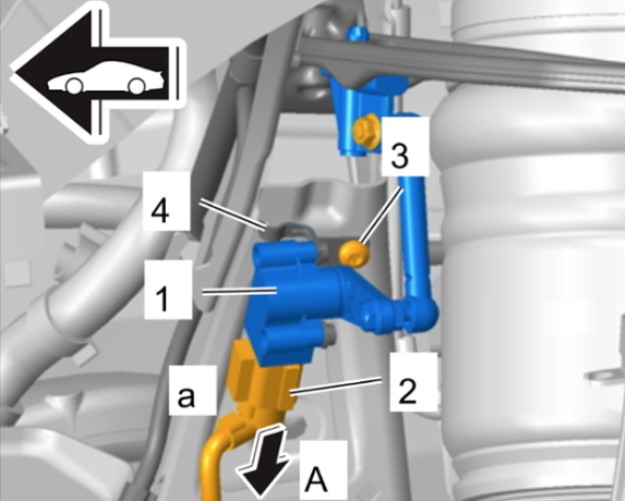 3
4
1
a
2
A