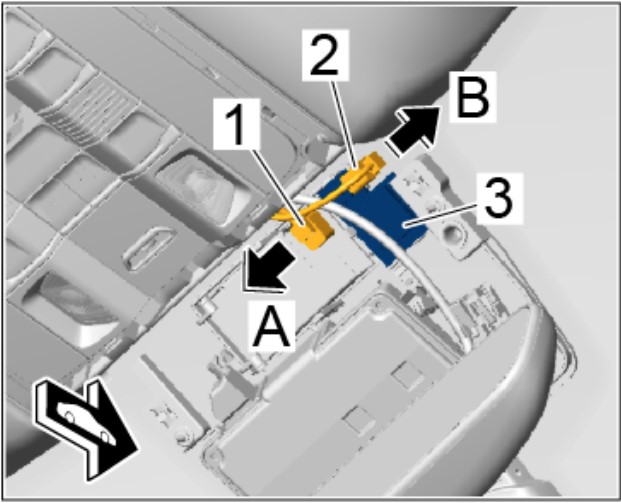 2
B
1
3
A