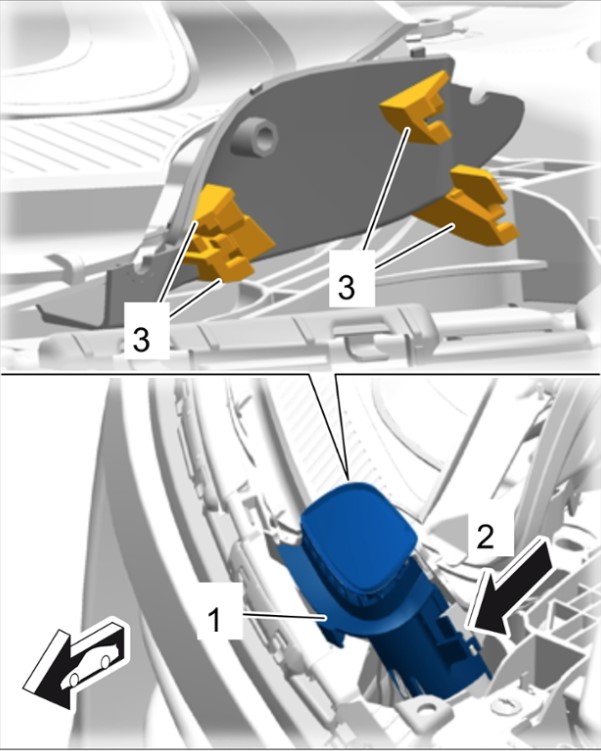 3

3

2

1