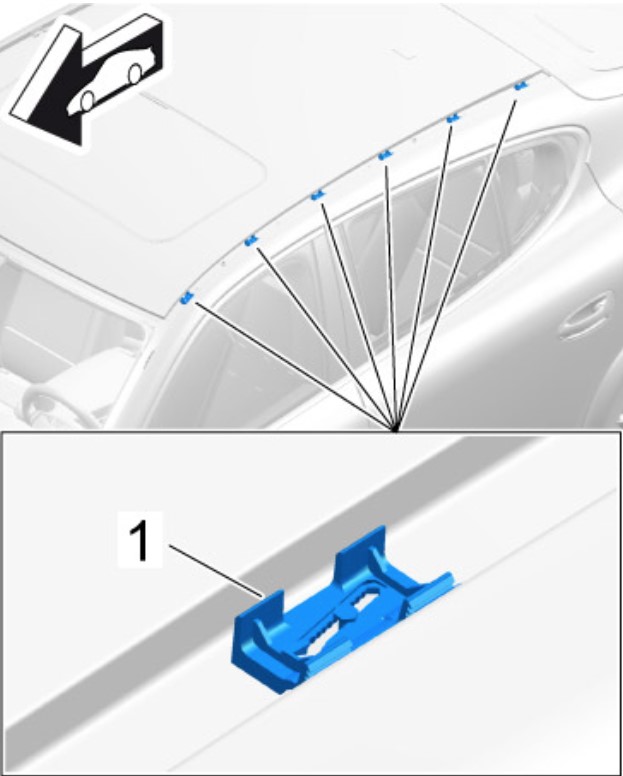 1