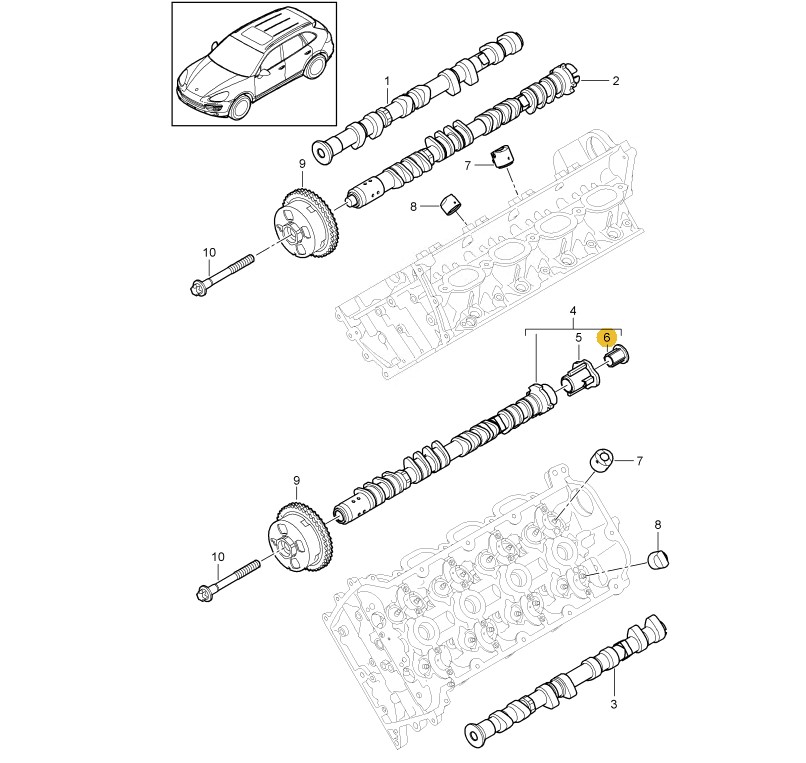 1
2
9
7
8
10
4
5
6
7
9
8
10
3