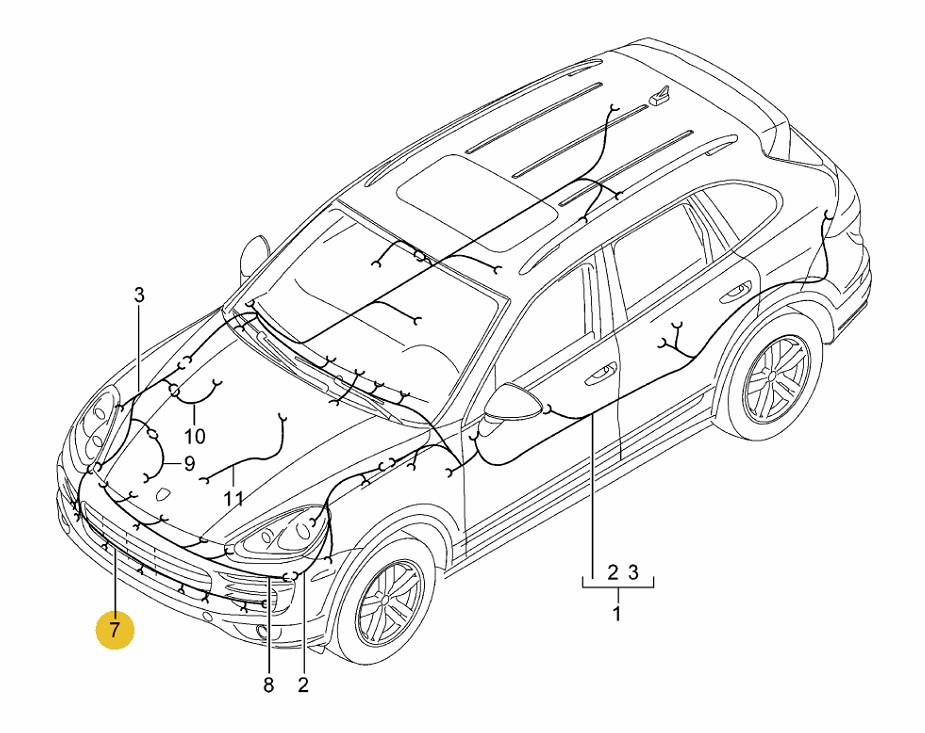 3
10
9
11
7
8
2
2 3
1