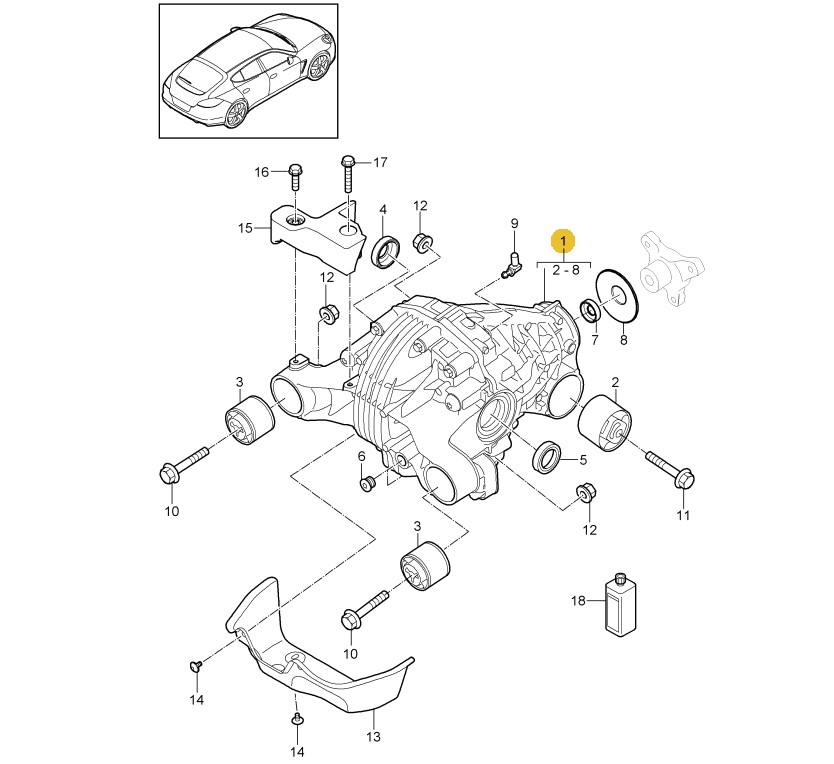 16
17
15
4
12
9
1
2 - 8
12
7
8
3
2
6
5
10
11
12
3
18
10
14
13
14