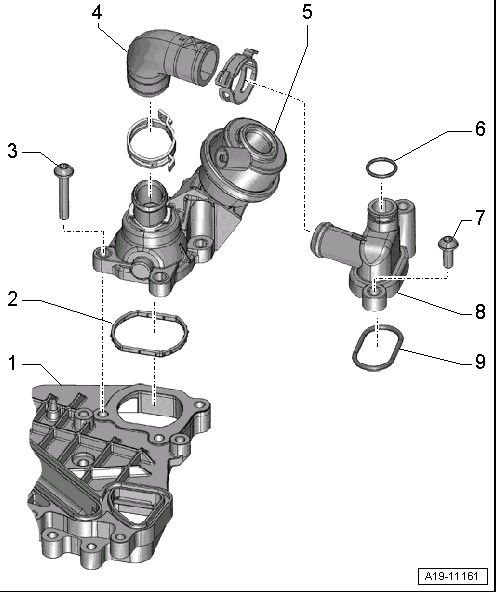 4
5
3
6
7
2
8
1
9
A19-11161