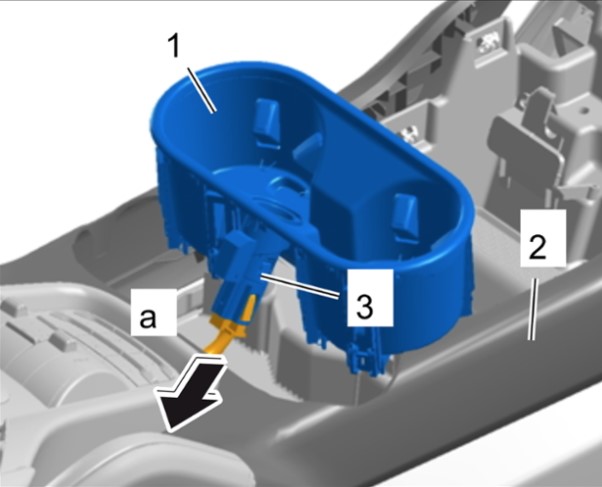 1
2
3
a