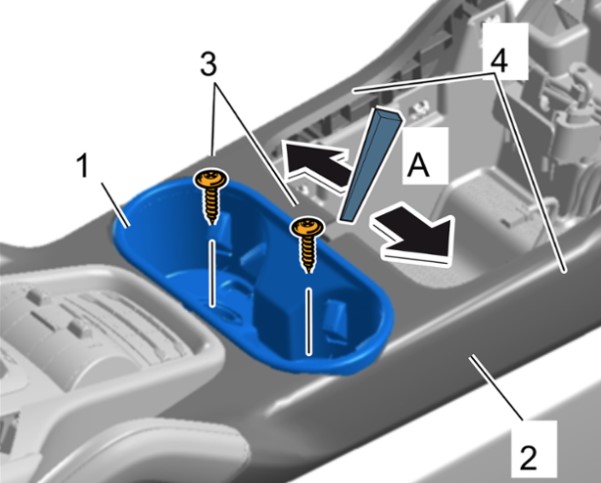 3
4
1
A
2