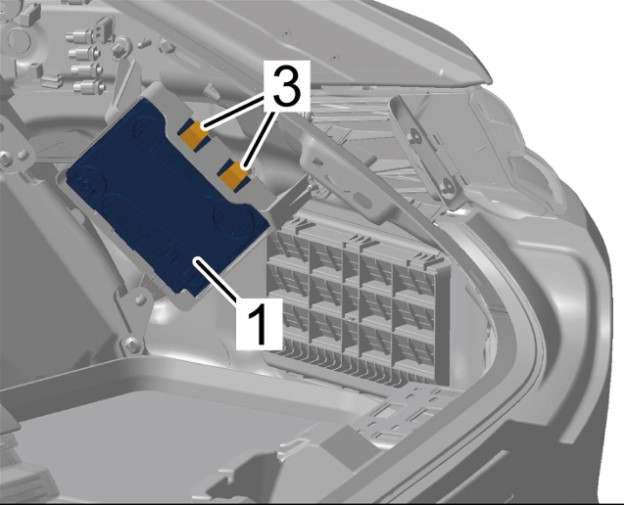 3

1