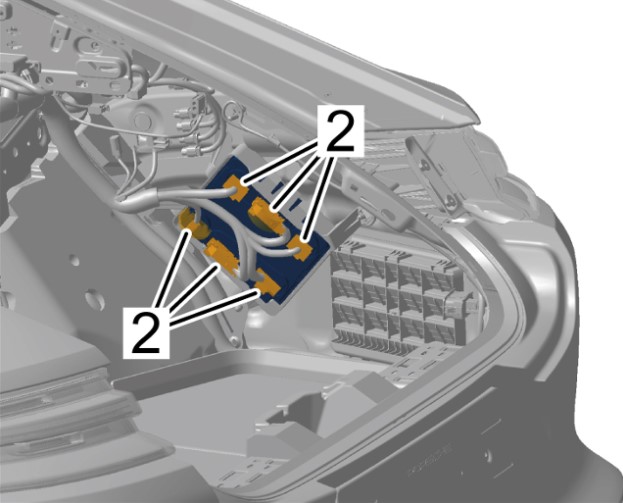 2

2