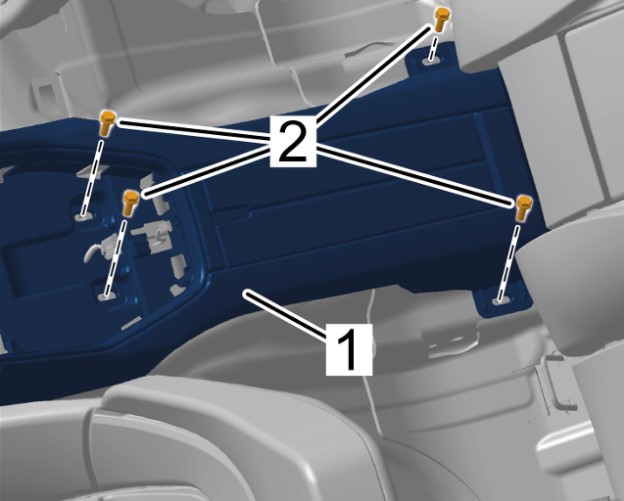 2
1