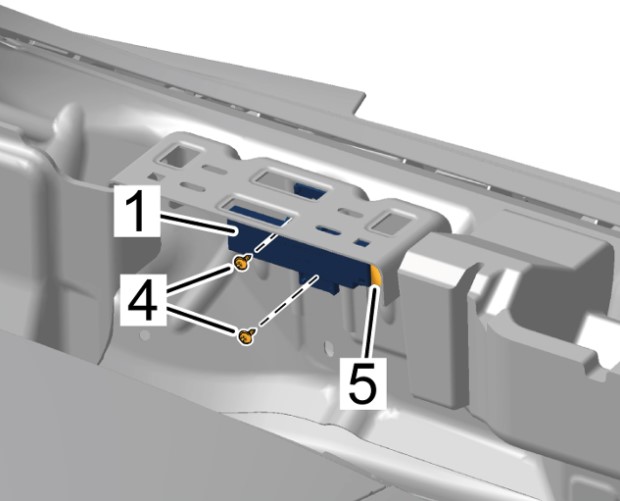 1
4
5