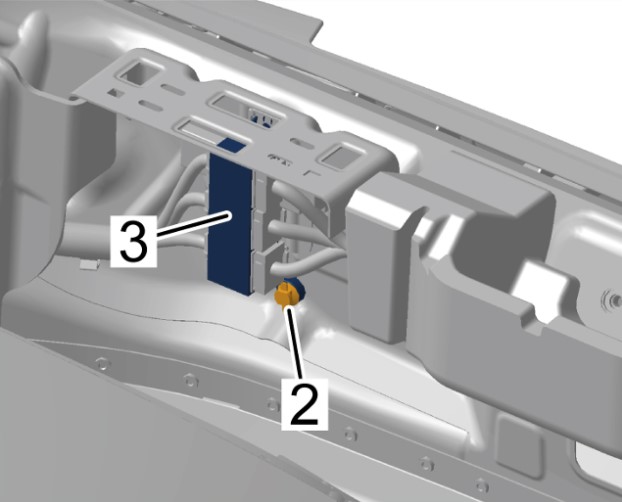 3

2