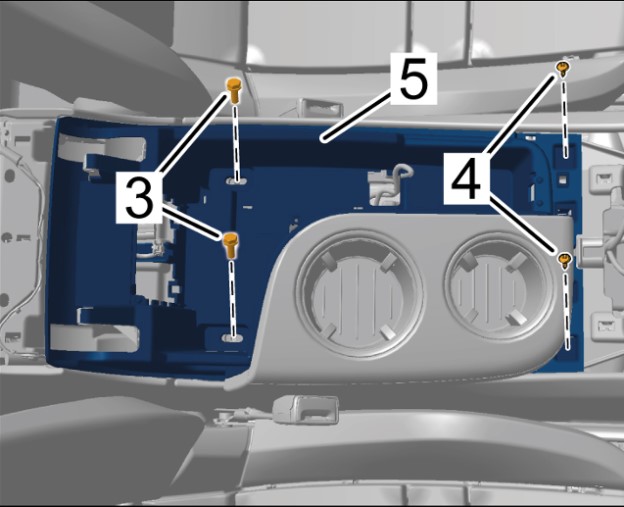 5
3
4