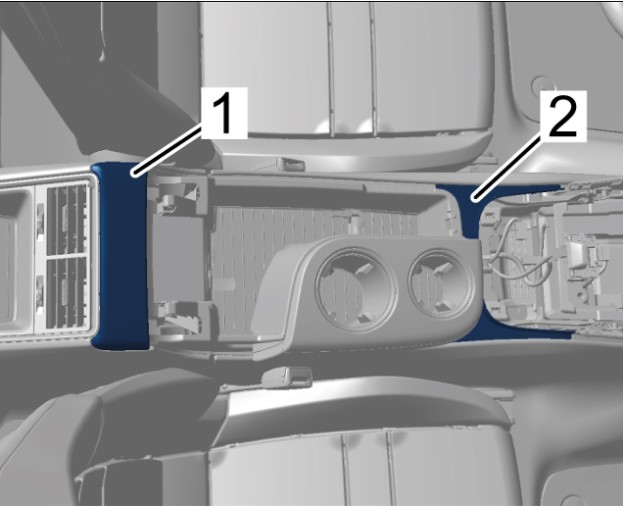 1
2