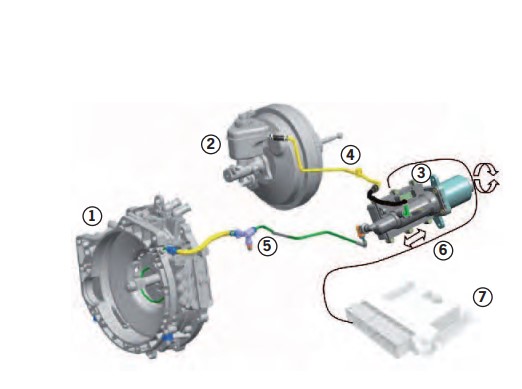 2
4
3
1
5
6
7