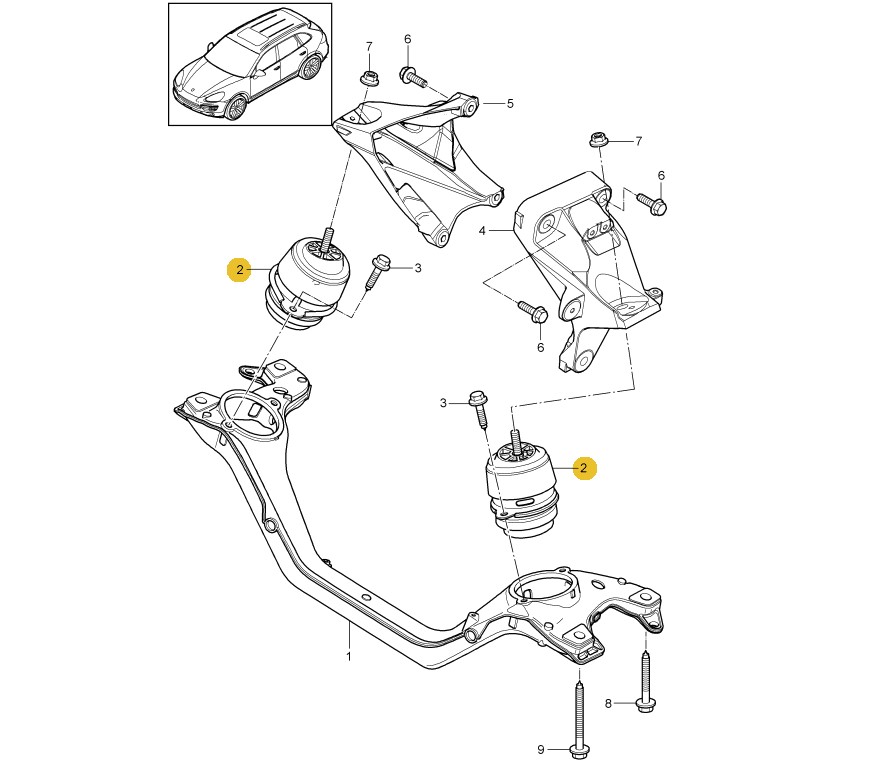 7
6
5
7
6
4
2
3
6
3
2
1
8
9