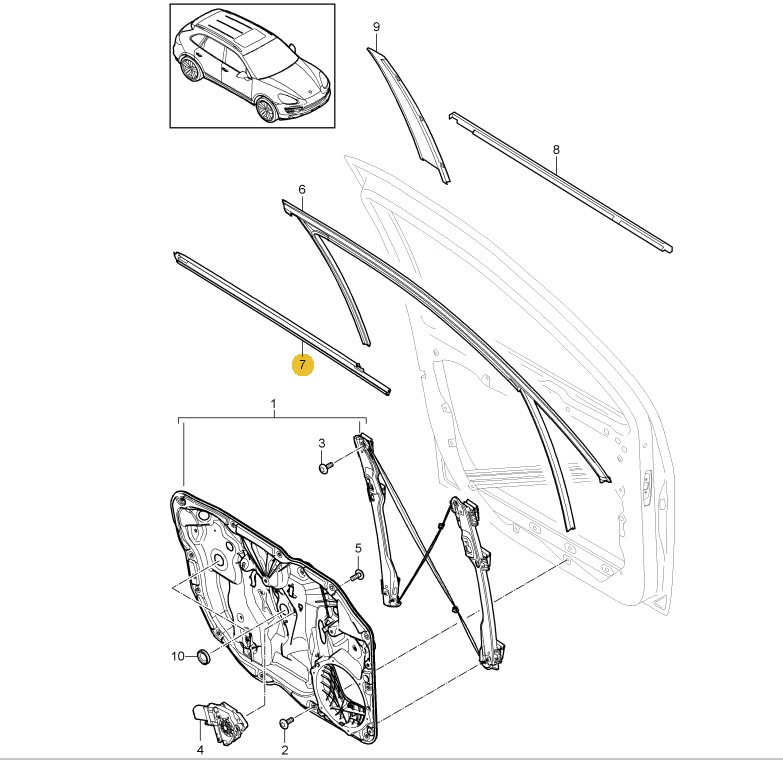 9
8
6
7
1
3
5
10
4
2