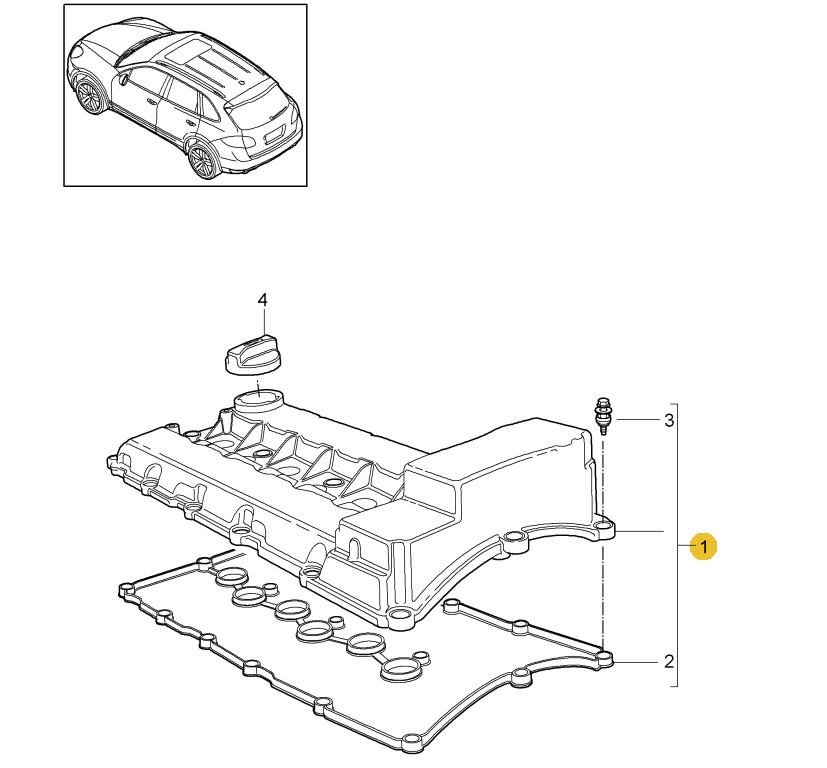 4
3
1
2