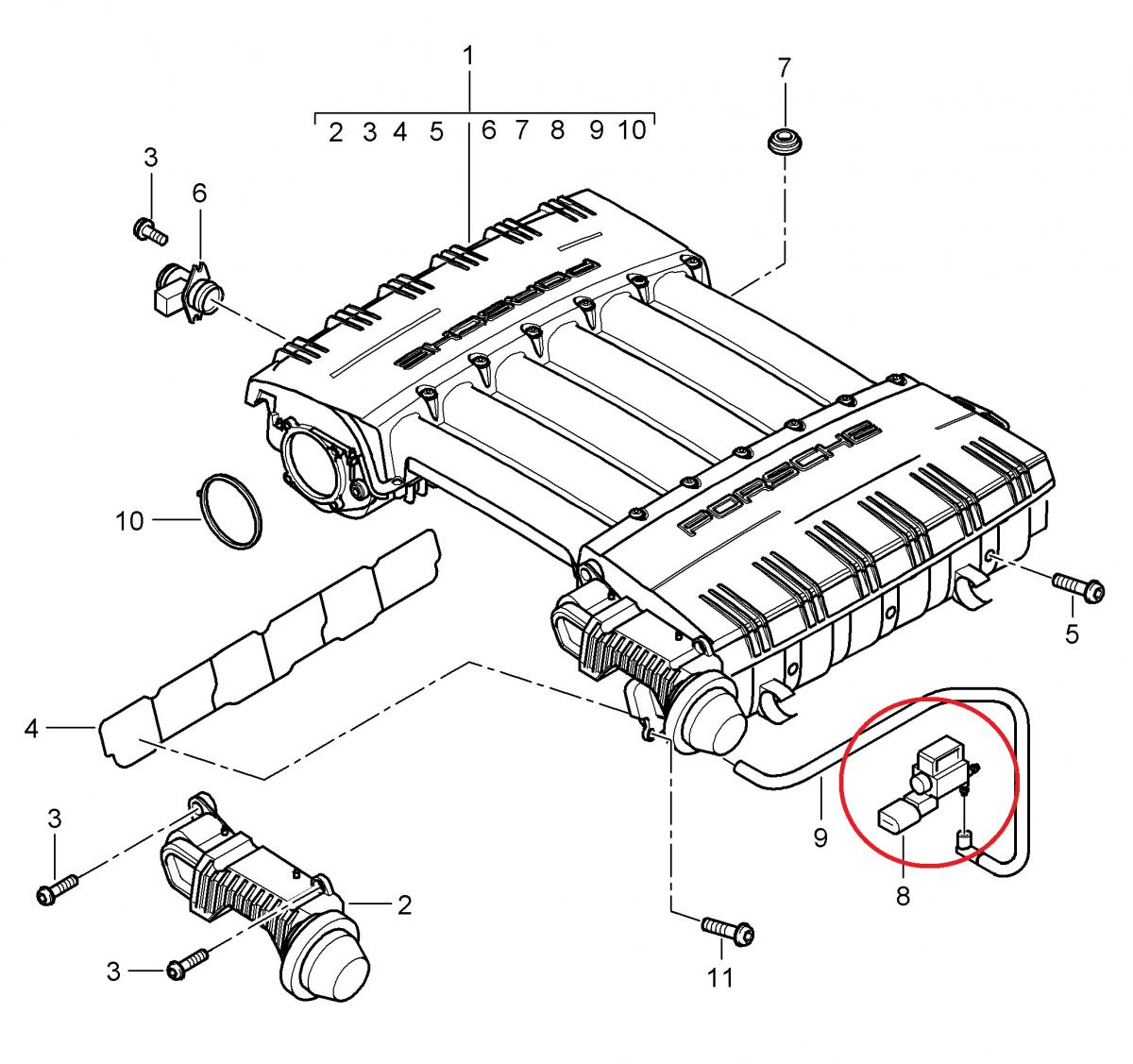 1
2 3 4 5 6 7 8 9 10
7
3
6
PORSCHE
PORSCHE
10
5
4
9
8
3
2
3
11