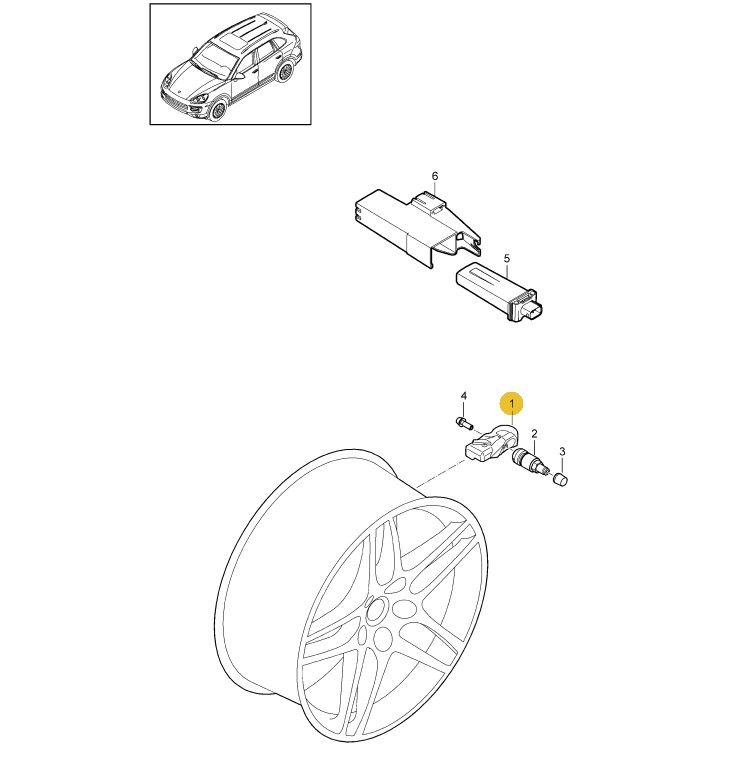 6
5
4
1
2
3