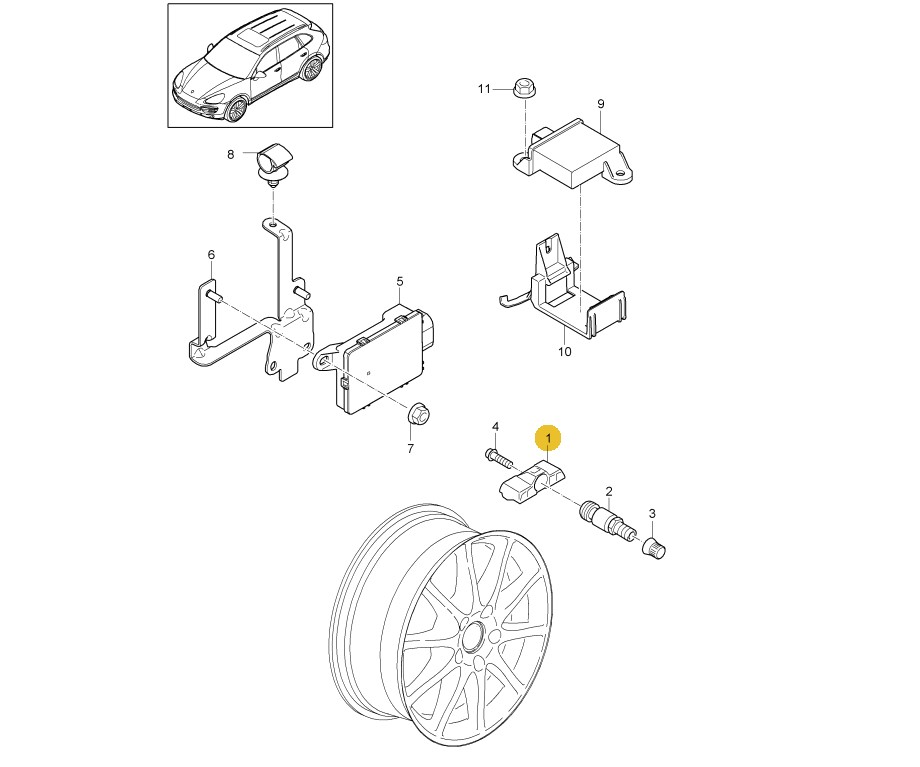 11
9
8
6
5
10
7
4
1
2
3